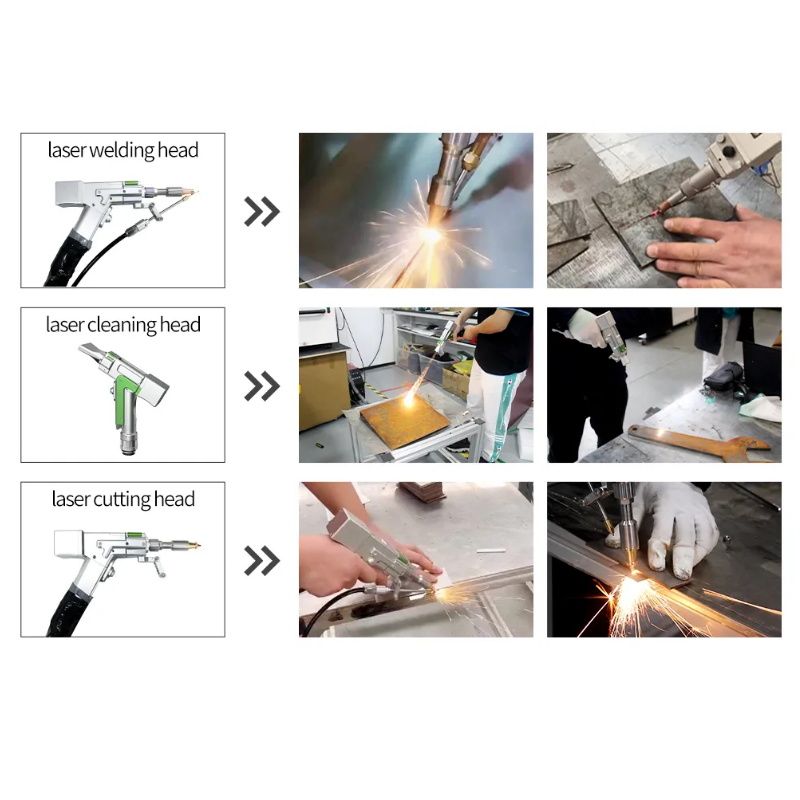 laser welding head

laser cleaning head

laser cutting head